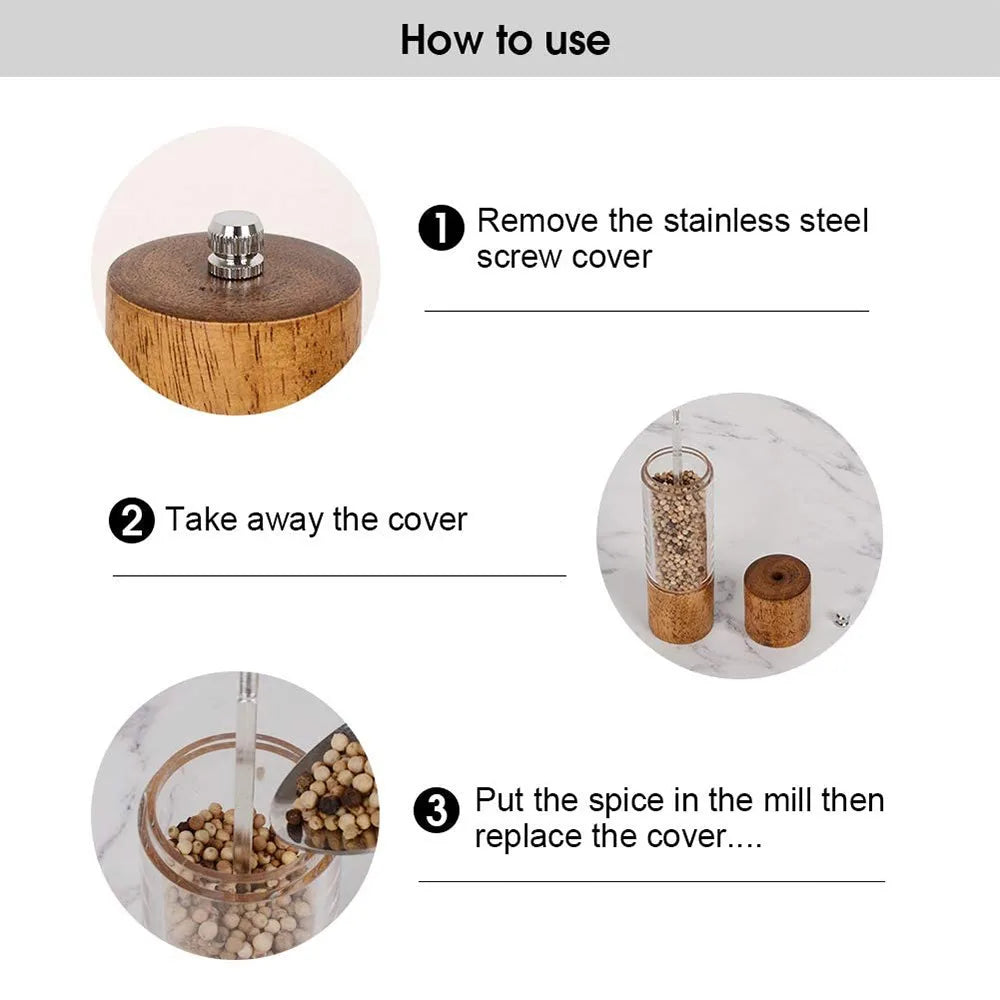 How to use

1 Remove the stainless steel screw cover

2 Take away the cover

3 Put the spice in the mill then replace the cover....